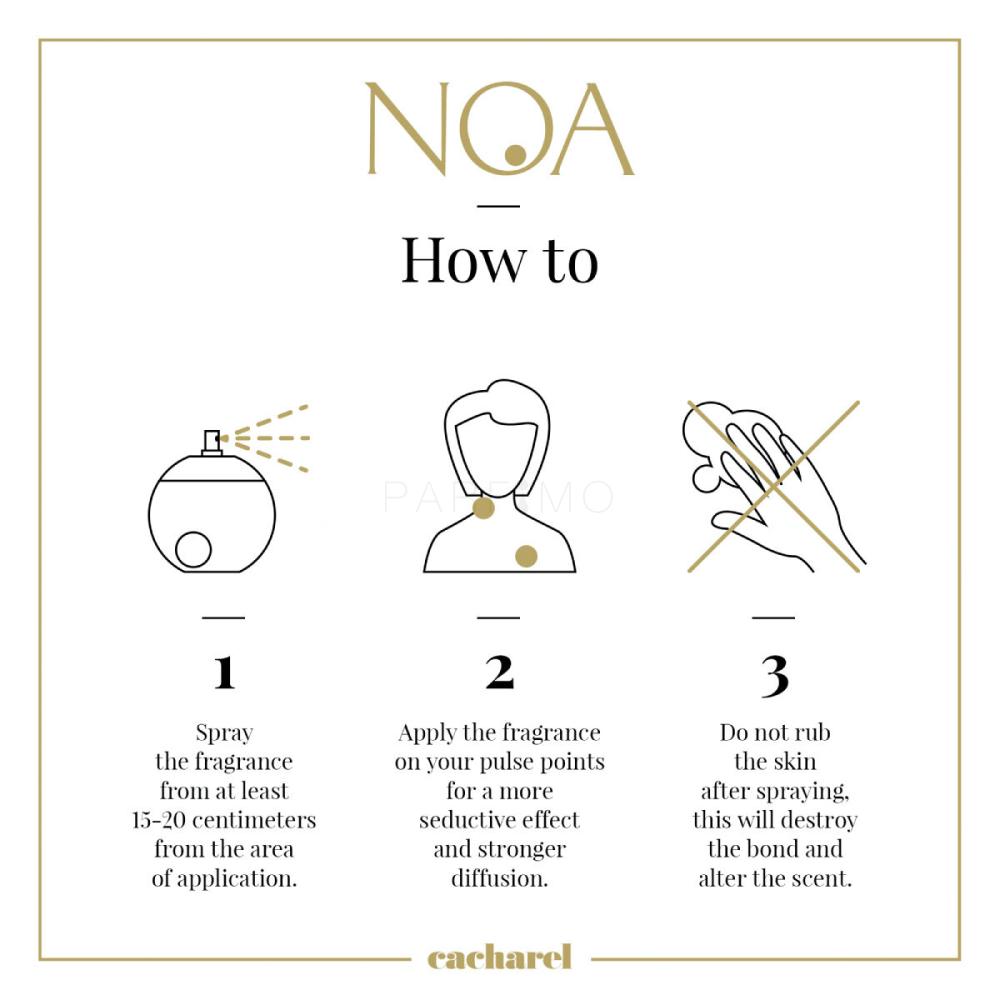 NOA

How to

PARFIMO

1

Spray the fragrance from at least 15-20 centimeters from the area of application.

2

Apply the fragrance on your pulse points for a more seductive effect and stronger diffusion.

3

Do not rub the skin after spraying, this will destroy the bond and alter the scent.

cacharel