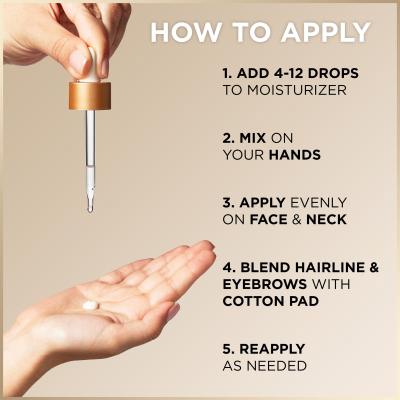 HOW TO APPLY

1. ADD 4-12 DROPS TO MOISTURIZER

2. MIX ON YOUR HANDS

3. APPLY EVENLY ON FACE & NECK

4. BLEND HAIRLINE & EYEBROWS WITH COTTON PAD

5. REAPPLY AS NEEDED